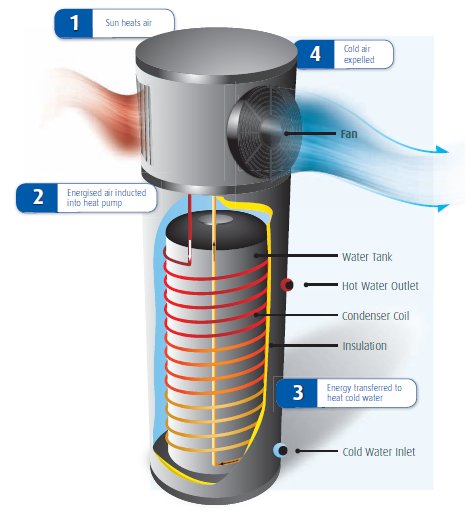 1 Sun heats air

4 Cold air expelled

Fan

2 Energised air inducted into heat pump

Water Tank

Hot Water Outlet

Condenser Coil

Insulation

3 Energy transferred to heat cold water

Cold Water Inlet